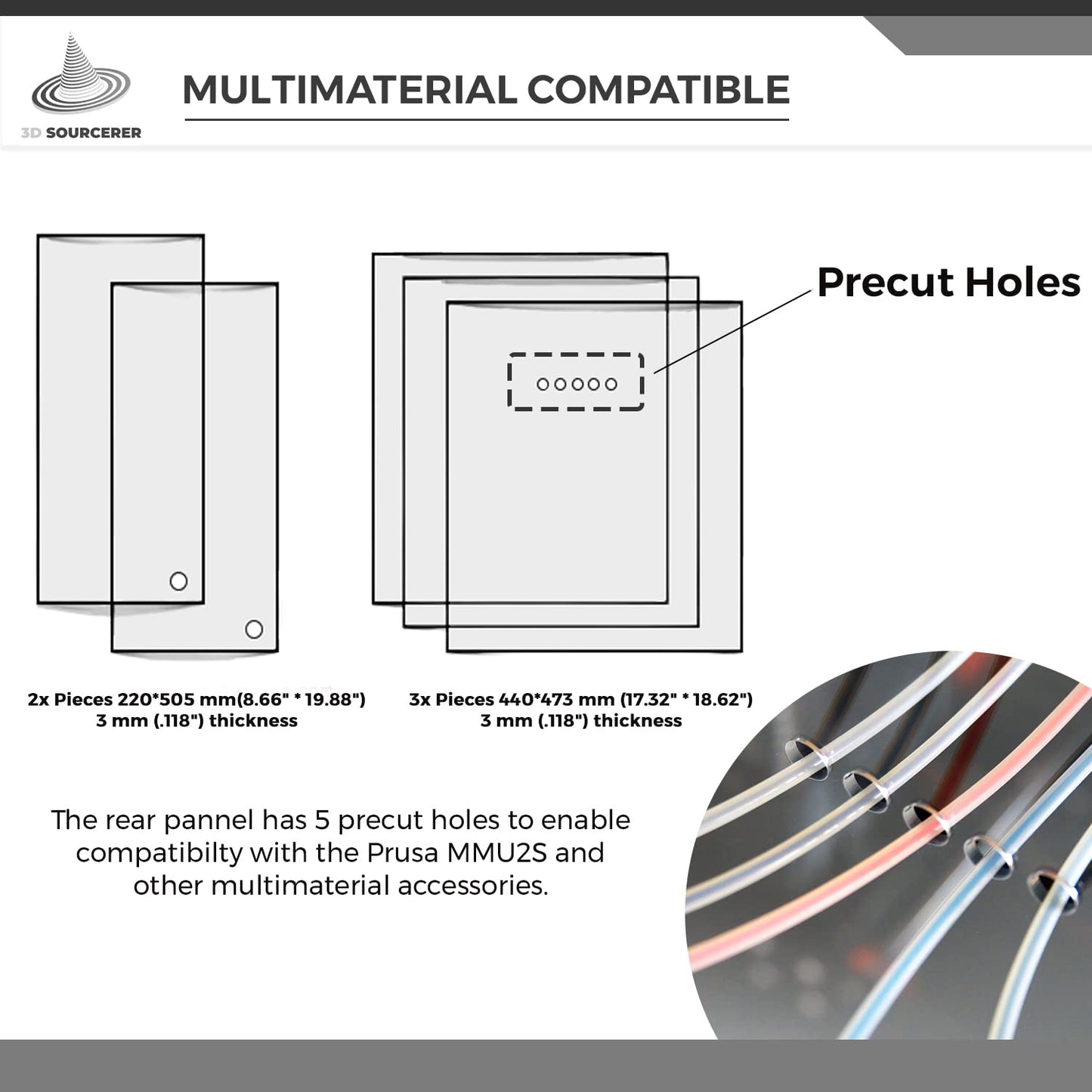 3D SOURCERER

MULTIMATERIAL COMPATIBLE

Precut Holes

2x Pieces 220*505 mm(8.66" * 19.88")
3 mm (.118") thickness

3x Pieces 440*473 mm (17.32" * 18.62")
3 mm (.118") thickness

The rear pannel has 5 precut holes to enable compatibilty with the Prusa MMU2S and other multimaterial accessories.